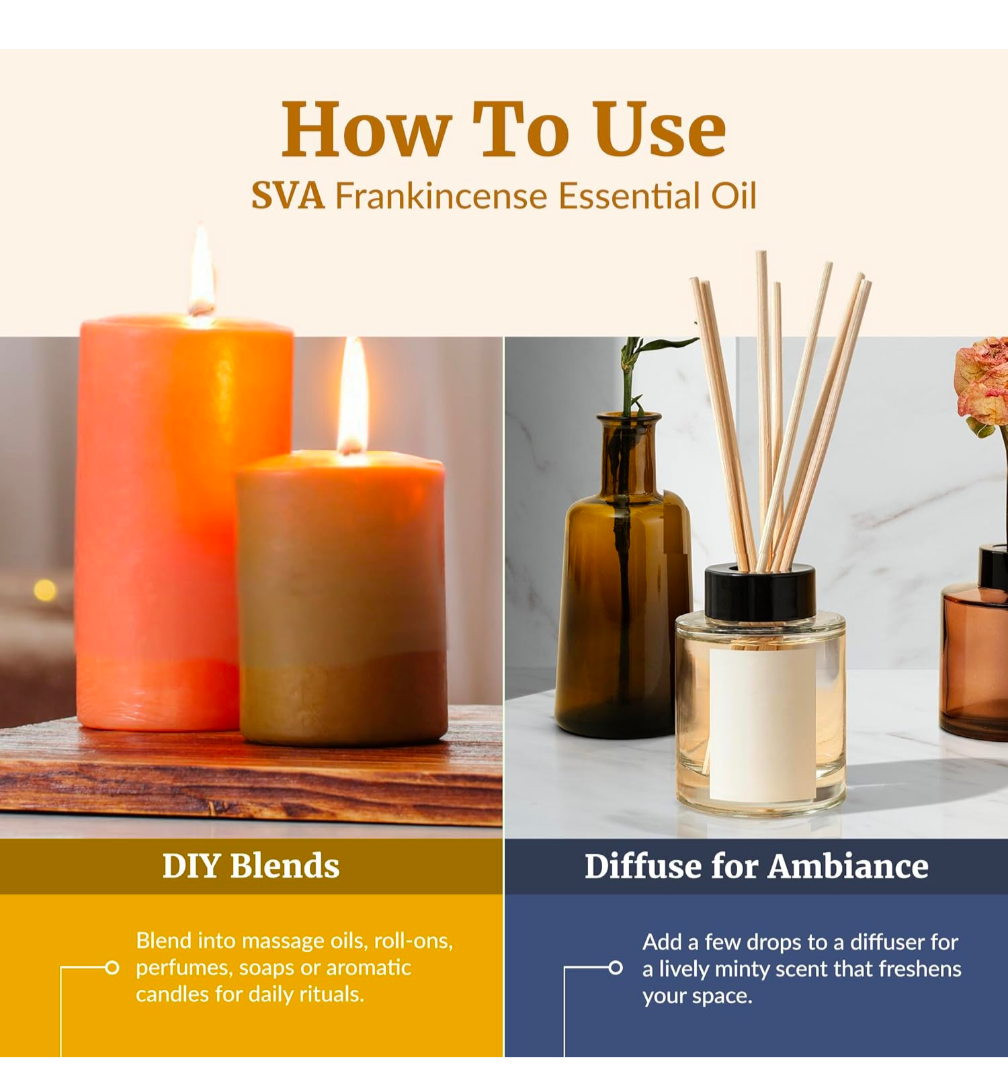 How To Use
SVA Frankincense Essential Oil

DIY Blends

Blend into massage oils, roll-ons, perfumes, soaps or aromatic candles for daily rituals.

Diffuse for Ambiance

Add a few drops to a diffuser for a lively minty scent that freshens your space.